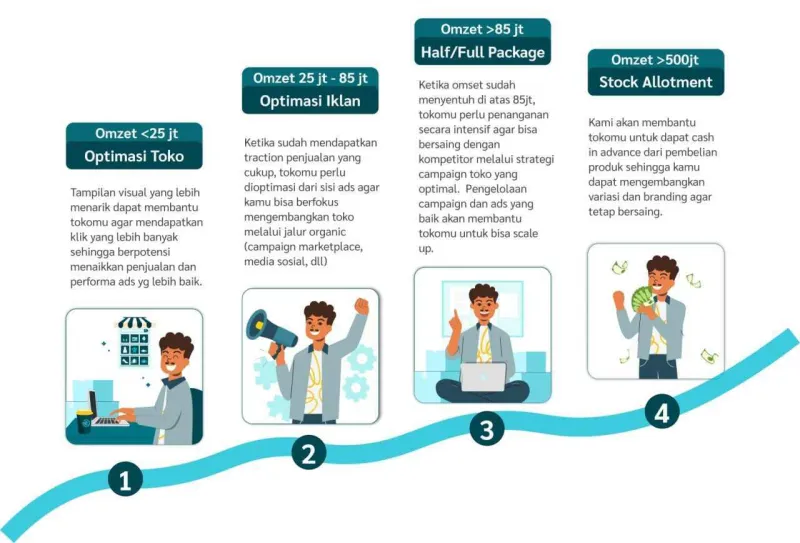 Omzet <25 jt

Optimasi Toko

Tampilan visual yang lebih menarik dapat membantu tokomu agar mendapatkan klik yang lebih banyak sehingga berpotensi menaikkan penjualan dan performa ads yg lebih baik.

1

Omzet 25 jt - 85 jt

Optimasi Iklan

Ketika sudah mendapatkan traction penjualan yang cukup, tokomu perlu dioptimasi dari sisi ads agar kamu bisa berfokus mengembangkan toko melalui jalur organic (campaign marketplace, media sosial, dll)

2

Omzet >85 jt

Half/Full Package

Ketika omset sudah menyentuh di atas 85jt, tokomu perlu penanganan secara intensif agar bisa bersaing dengan kompetitor melalui strategi campaign toko yang optimal. Pengelolaan campaign dan ads yang baik akan membantu tokomu untuk bisa scale up.

3

Omzet >500jt

Stock Allotment

Kami akan membantu tokomu untuk dapat cash in advance dari pembelian produk sehingga kamu dapat mengembangkan variasi dan branding agar tetap bersaing.

4